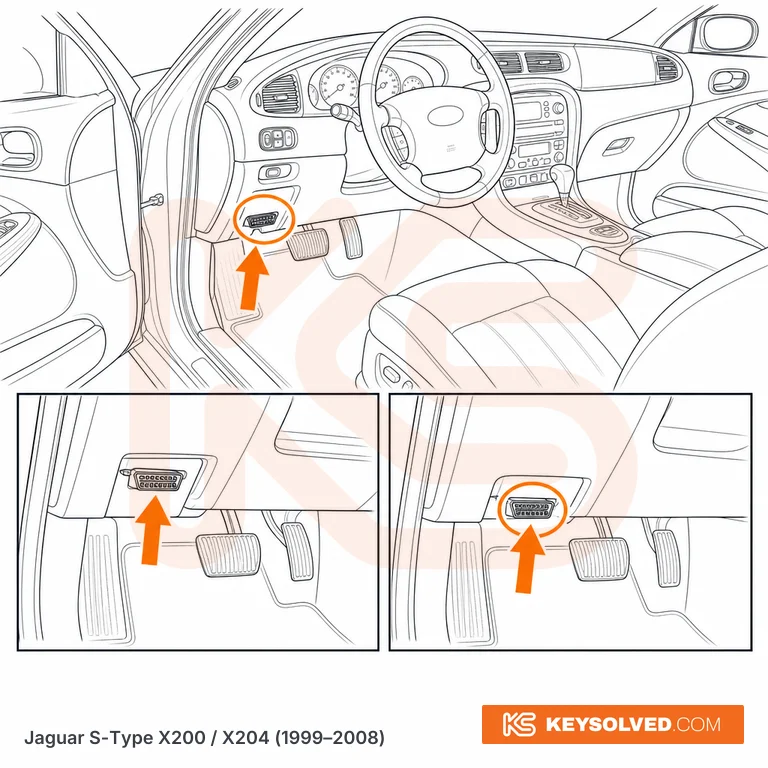 Jaguar S-Type X200 / X204 (1999–2008)

KS KEYSOLVED.COM