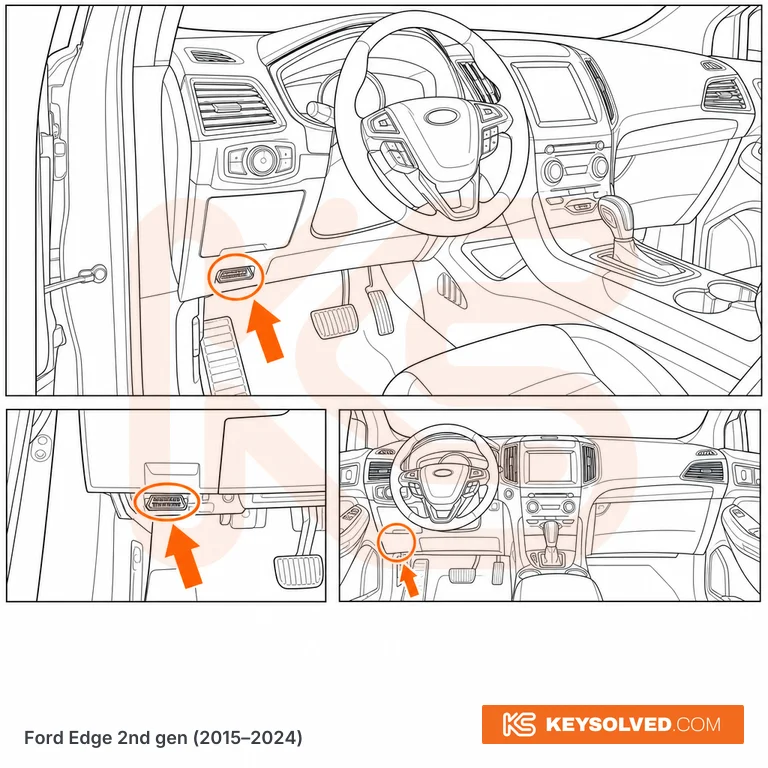 Ford Edge 2nd gen (2015–2024)

KS KEYSOLVED.COM