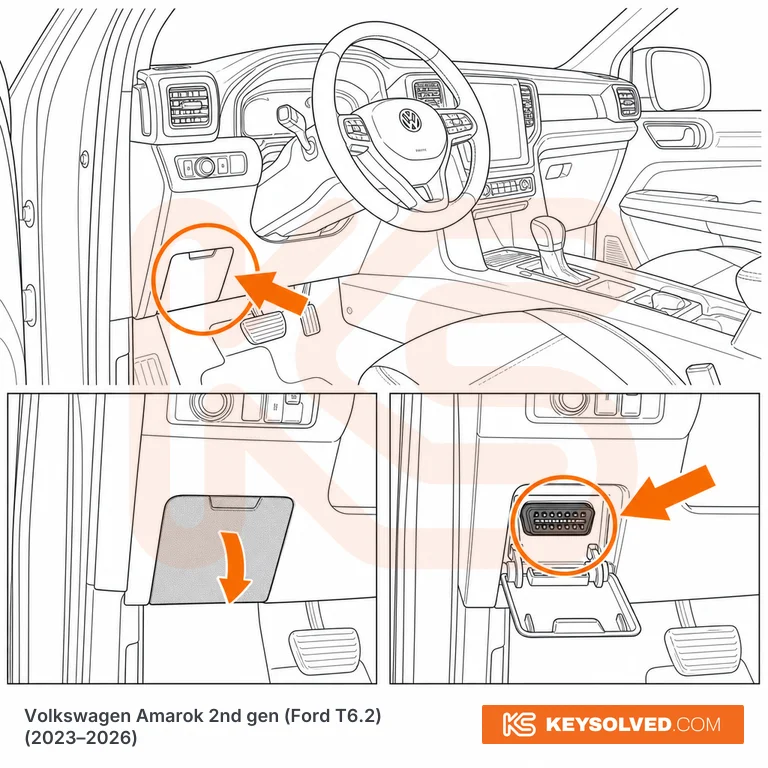 Volkswagen Amarok 2nd gen (Ford T6.2) (2023–2026)

KS KEYSOLVED.COM