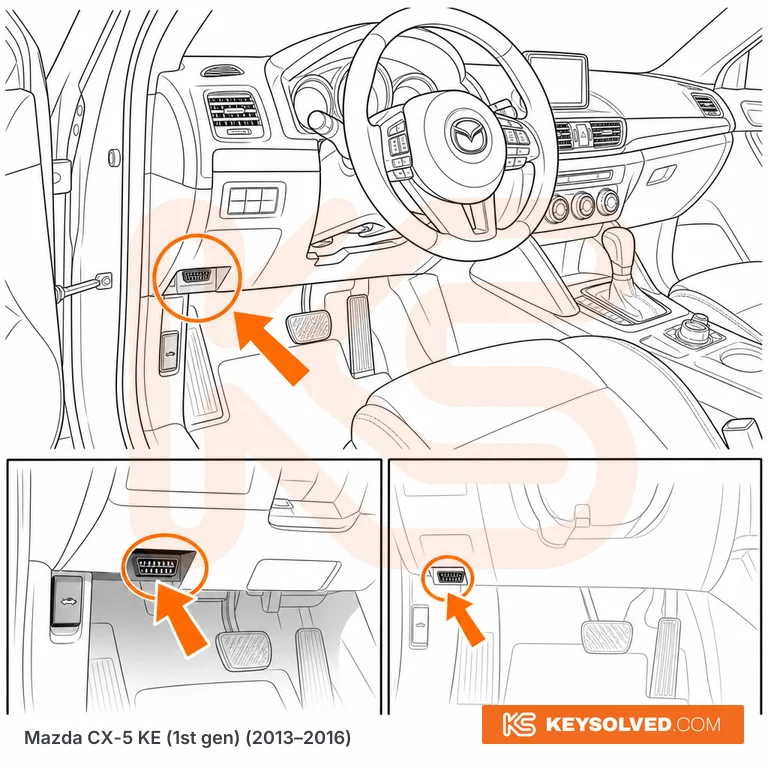 Mazda CX-5 KE (1st gen) (2013–2016)

KS KEYSOLVED.COM