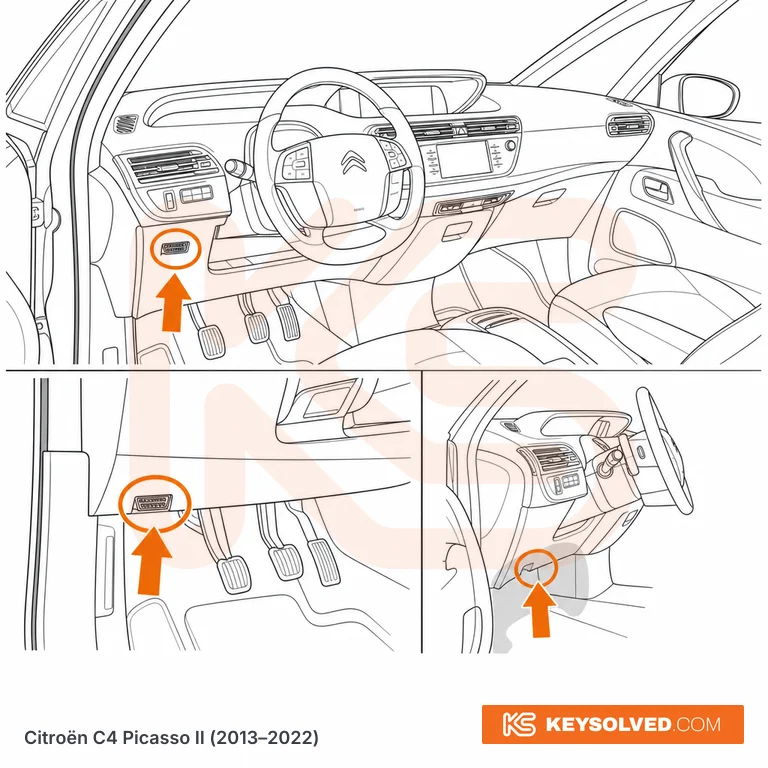 Citroën C4 Picasso II (2013–2022)

KS KEYSOLVED.COM