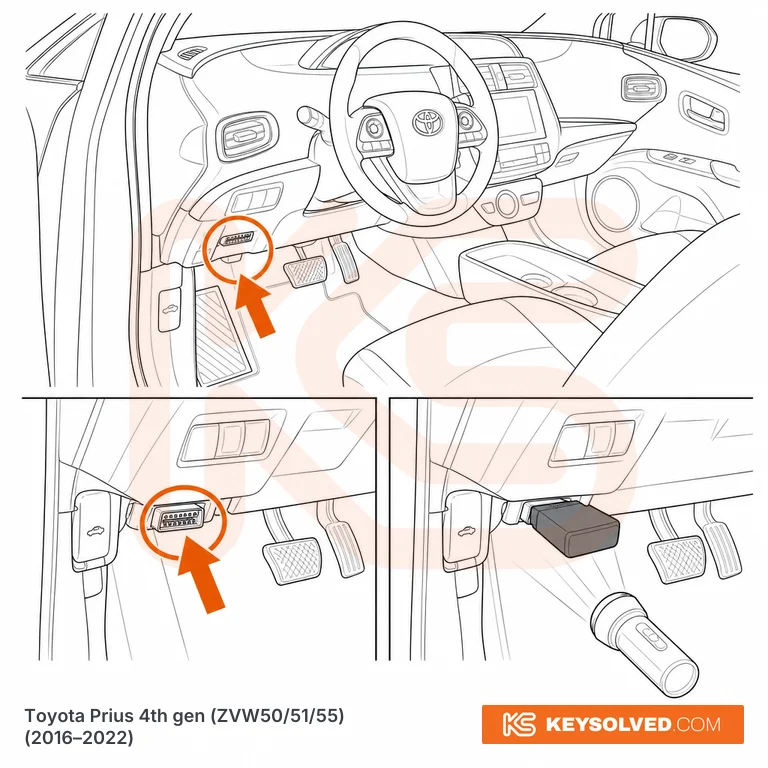 Toyota Prius 4th gen (ZVW50/51/55)
(2016–2022)

KS KEYSOLVED.COM