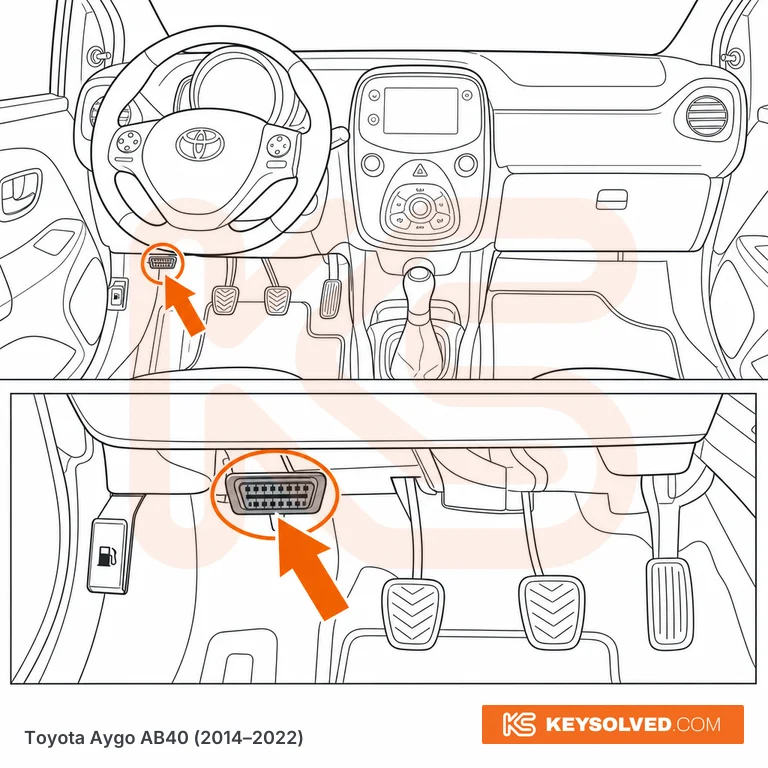 Toyota Aygo AB40 (2014–2022)

KS KEYSOLVED.COM