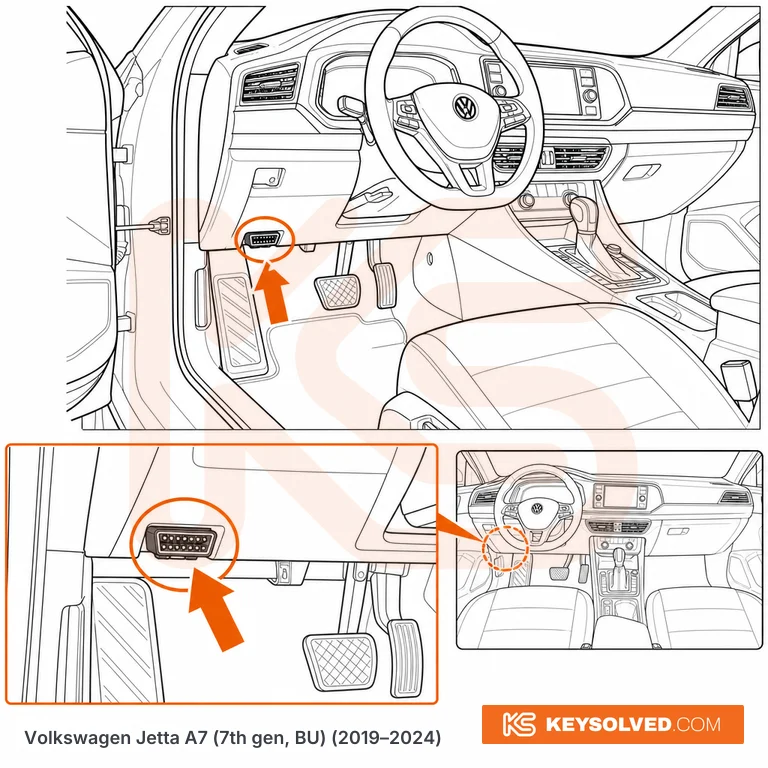 Volkswagen Jetta A7 (7th gen, BU) (2019–2024)

KS KEYSOLVED.COM