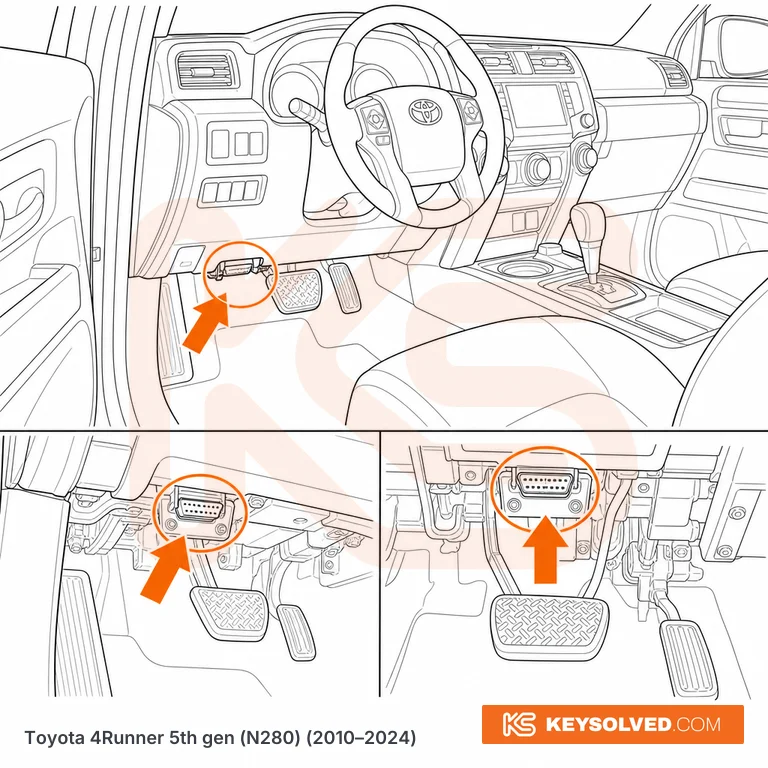 Toyota 4Runner 5th gen (N280) (2010–2024)

KS KEYSOLVED.COM