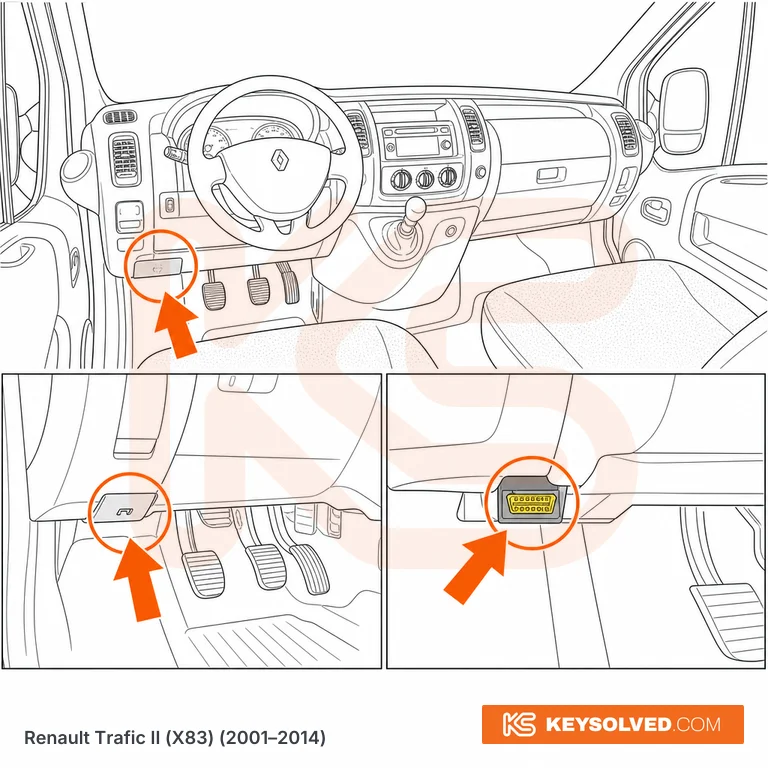 Renault Trafic II (X83) (2001–2014)

KS KEYSOLVED.COM