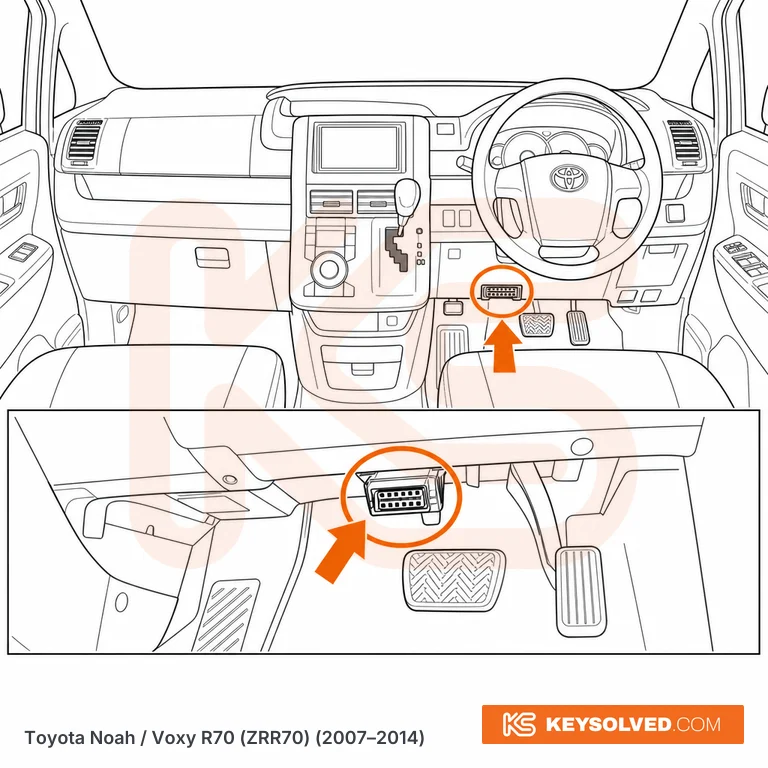 Toyota Noah / Voxy R70 (ZRR70) (2007–2014)

KS KEYSOLVED.COM