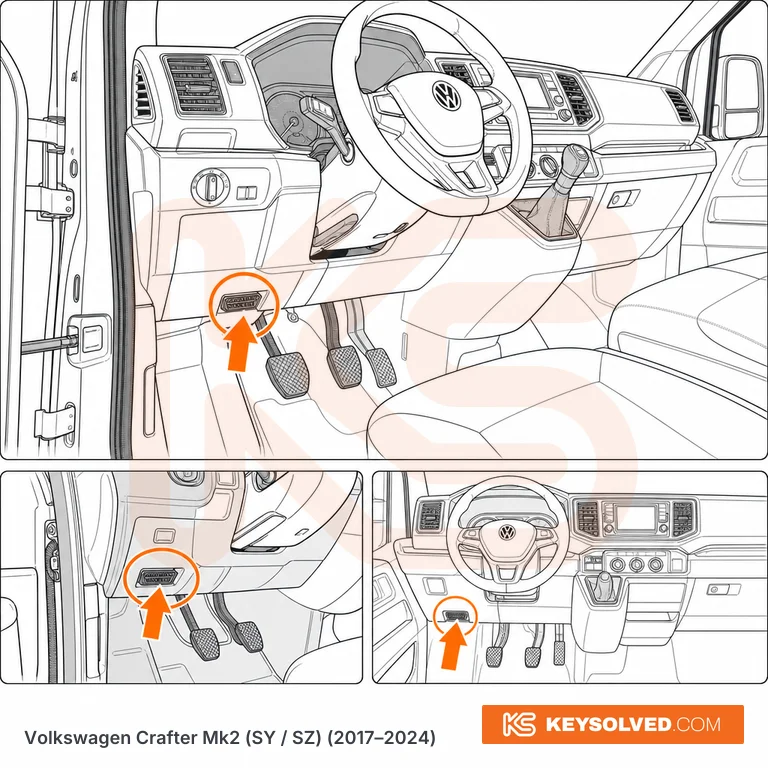 Volkswagen Crafter Mk2 (SY / SZ) (2017–2024)

KS KEYSOLVED.COM